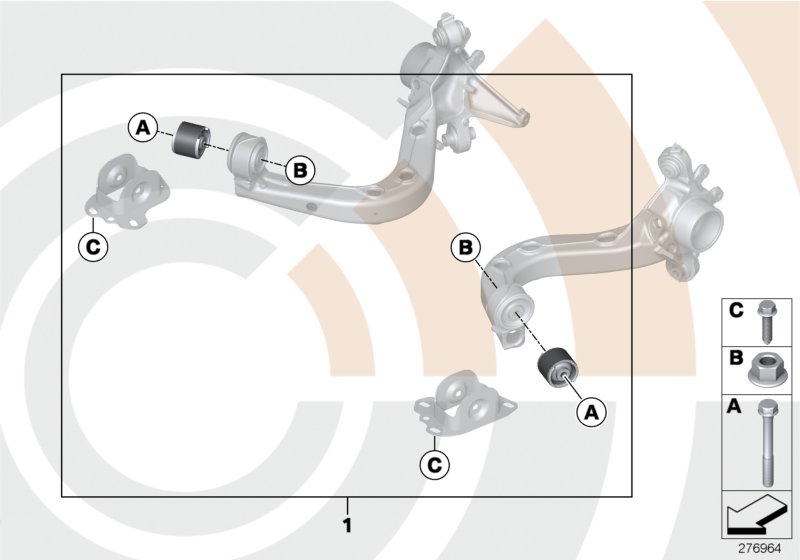 A
B
C
B
A
C
1
C
B
A
276964