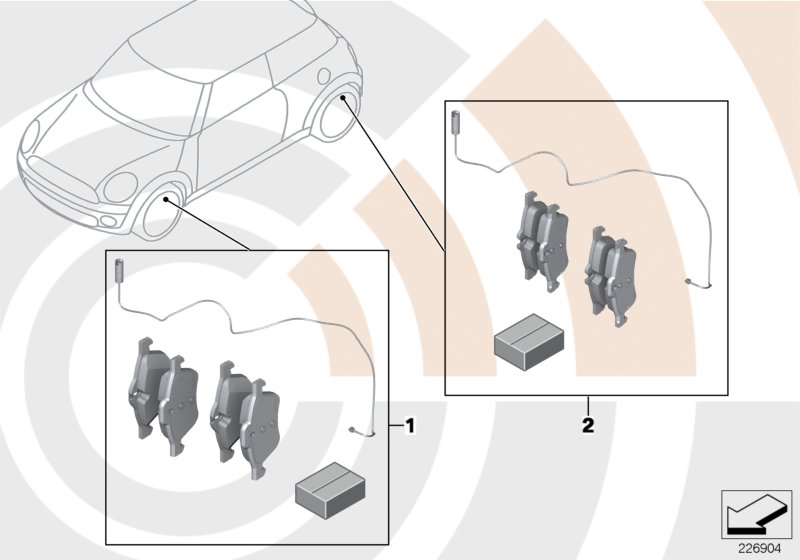 1

2

226904