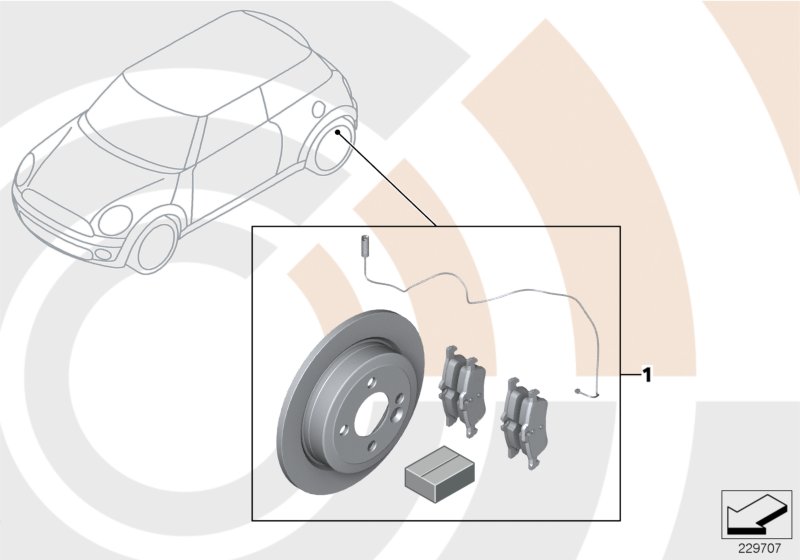 1

229707