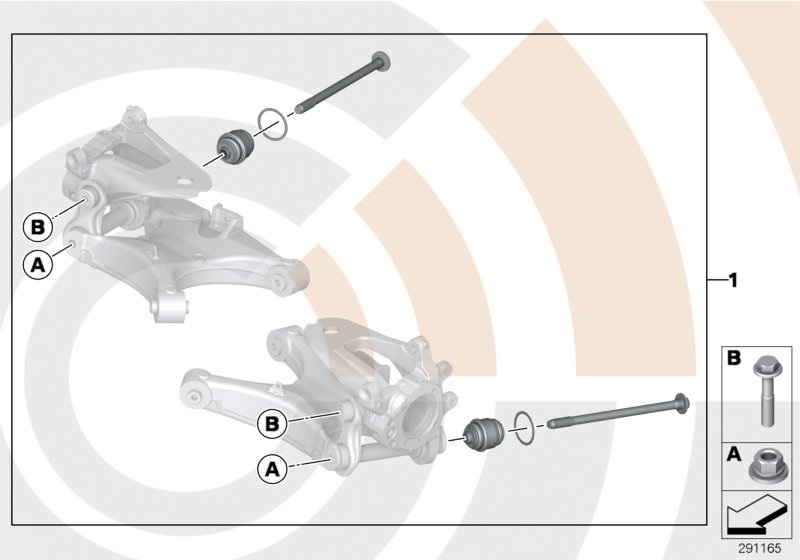 B
A
1
B
A
B
A
291165