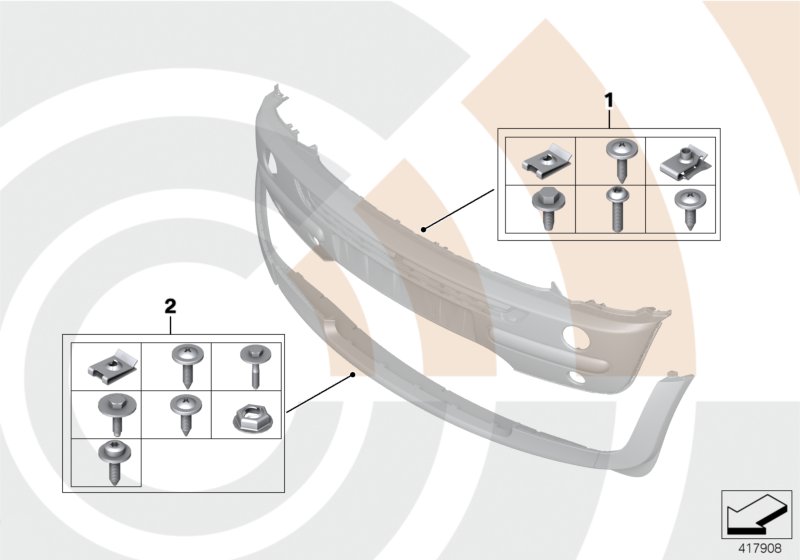 1

2

417908