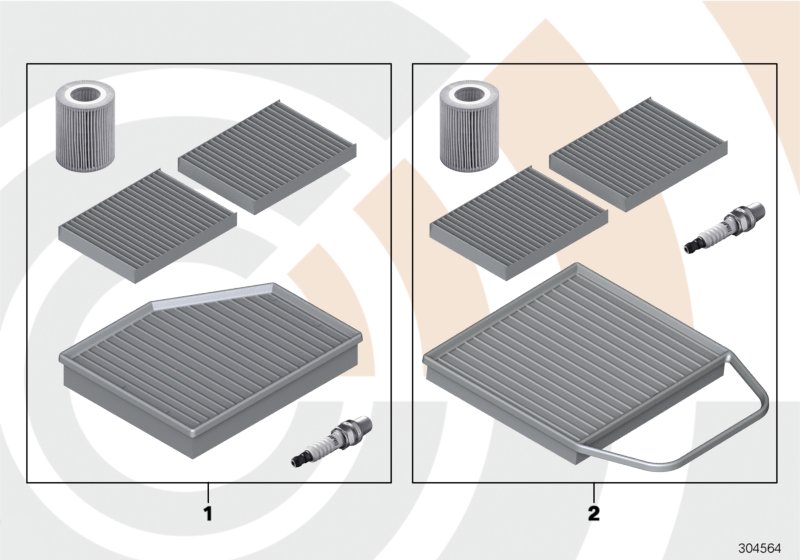 1

2

304564