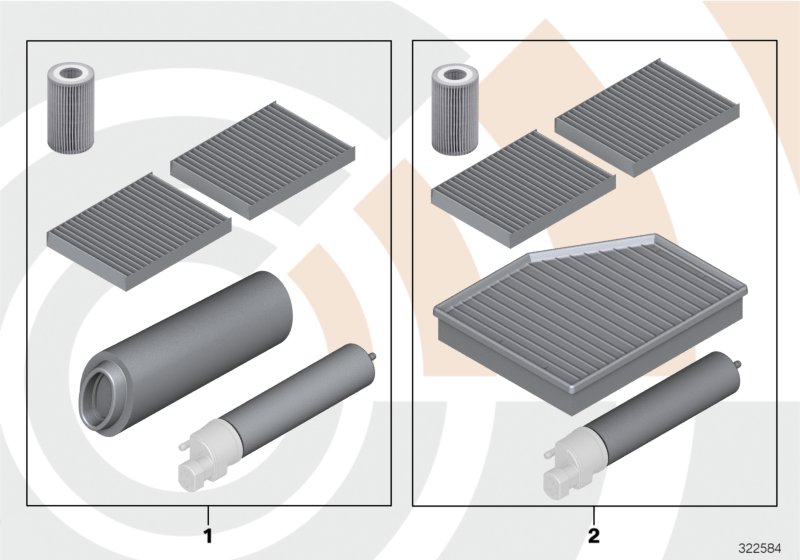 1

2

322584