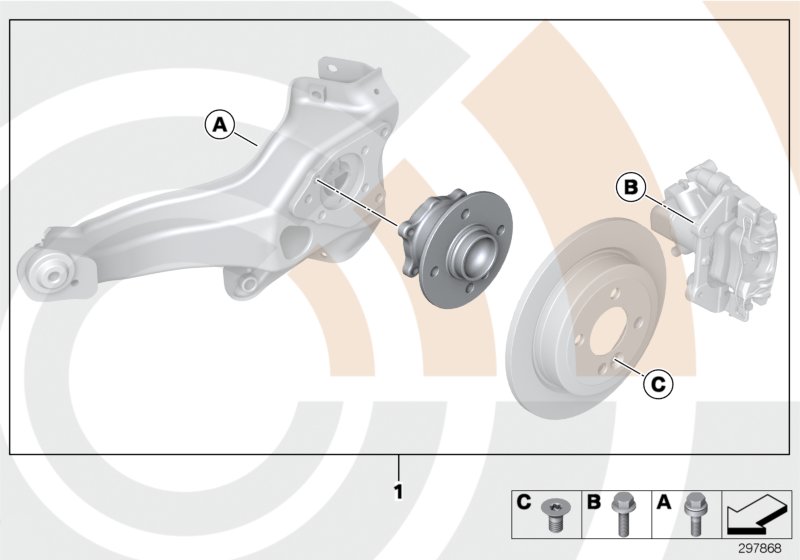 A

B

C

1

C B A

297868