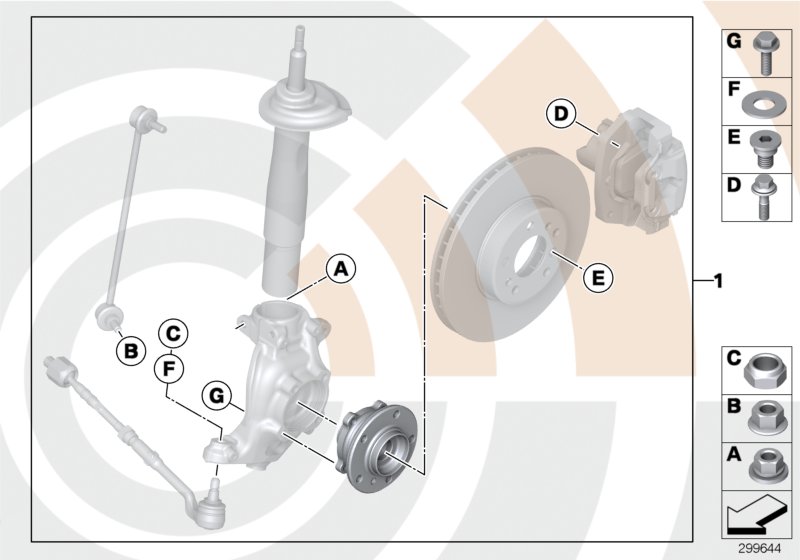 D
A
E
B
C
F
G
1
G
F
E
D
C
B
A
299644