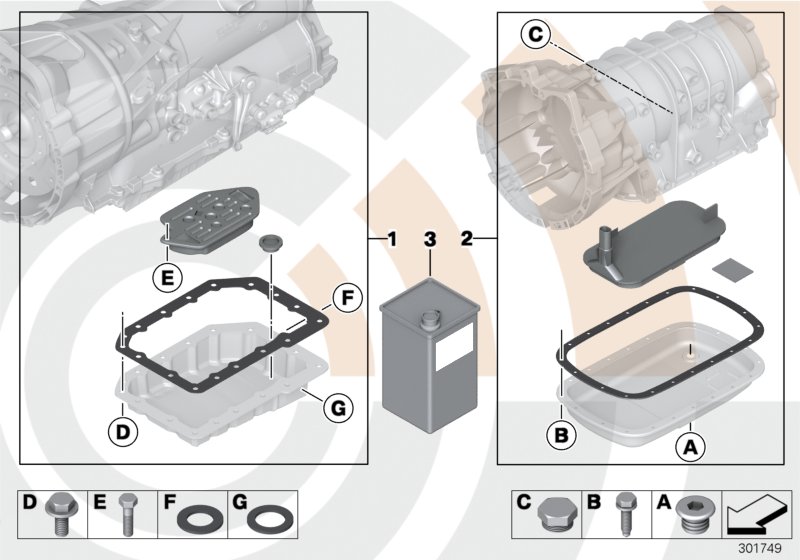 C
1
3
2
E
F
G
D
B
A
D
E
F
G
C
B
A
301749