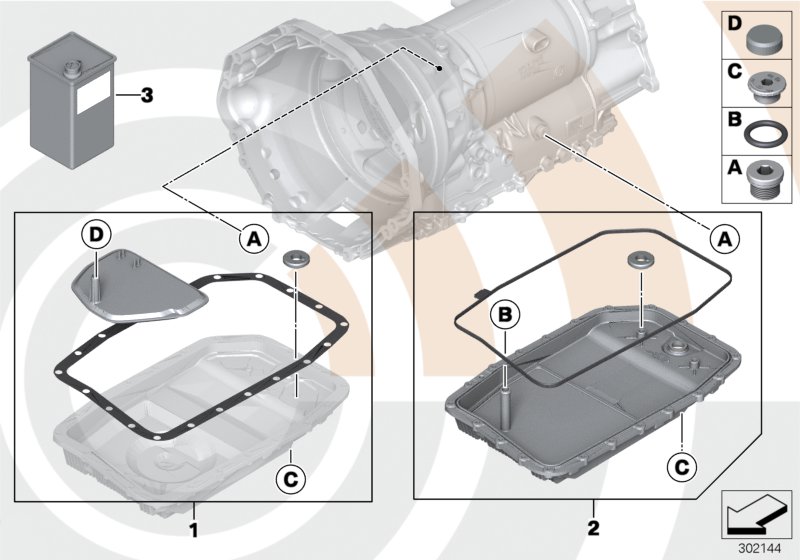 3

D
C
B
A

D
A
C
1

A
B
C
2

302144