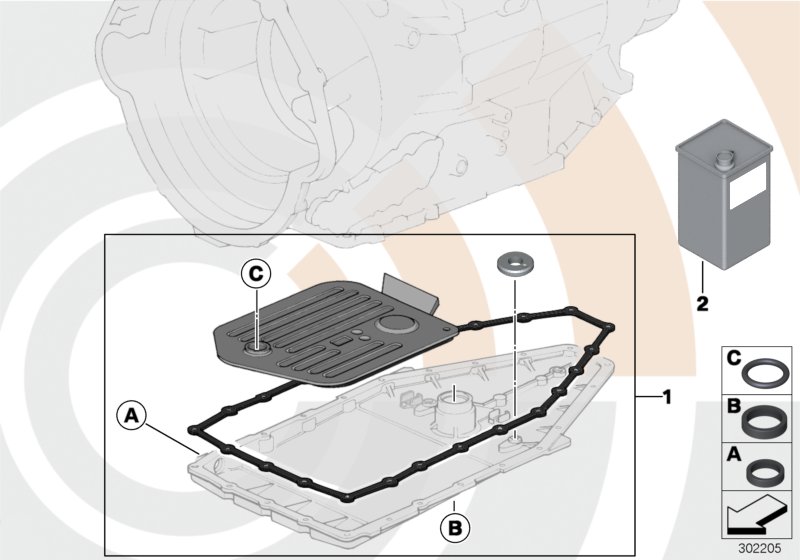 C
A
B
1
2
C
B
A
302205