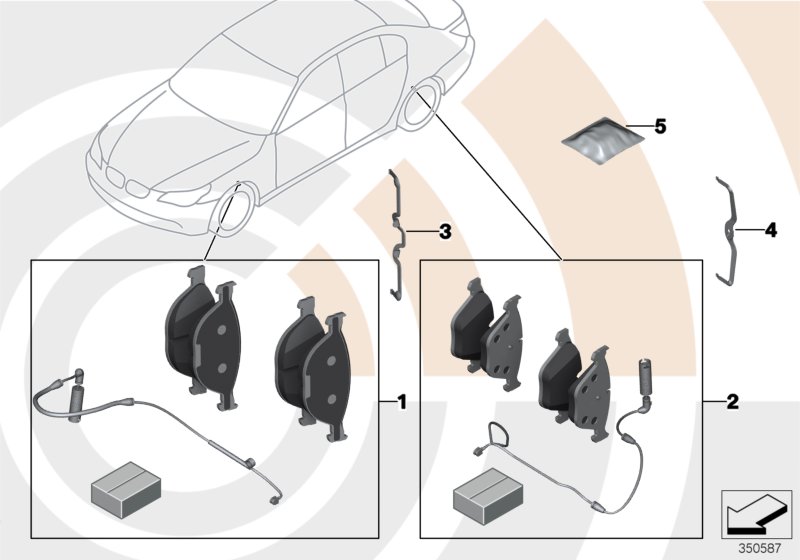 5

3

4

1

2

350587