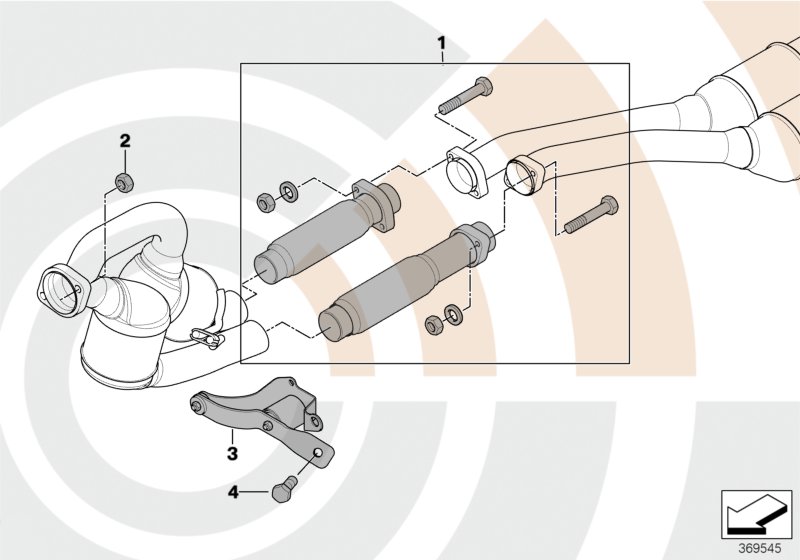 1
2
3
4
369545