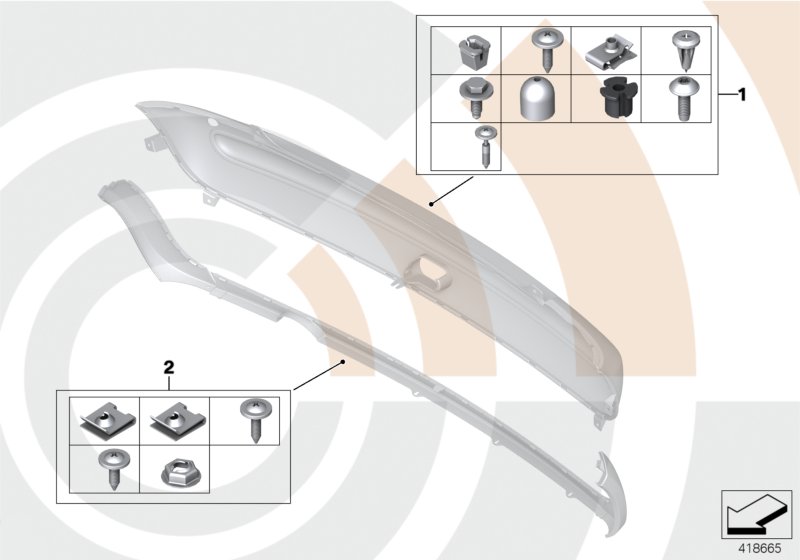 1

2

418665