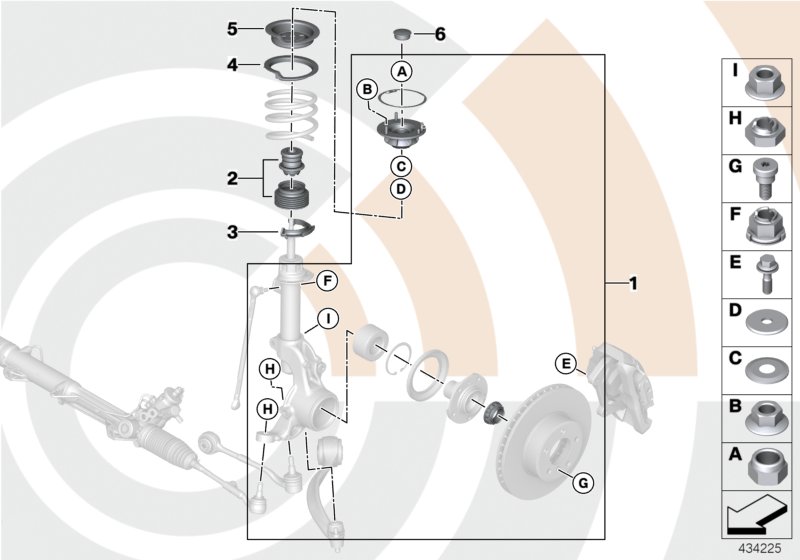 5
4
2
3
6
A
B
C
D
F
I
H
H
E
G
1
I
H
G
F
E
D
C
B
A
434225