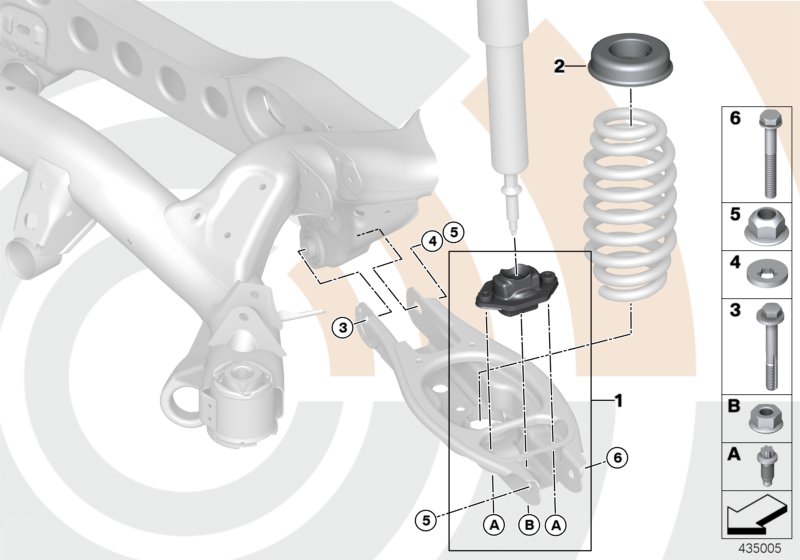 2
4
5
3
1
6
5
A
B
A
6
5
4
3
B
A
435005