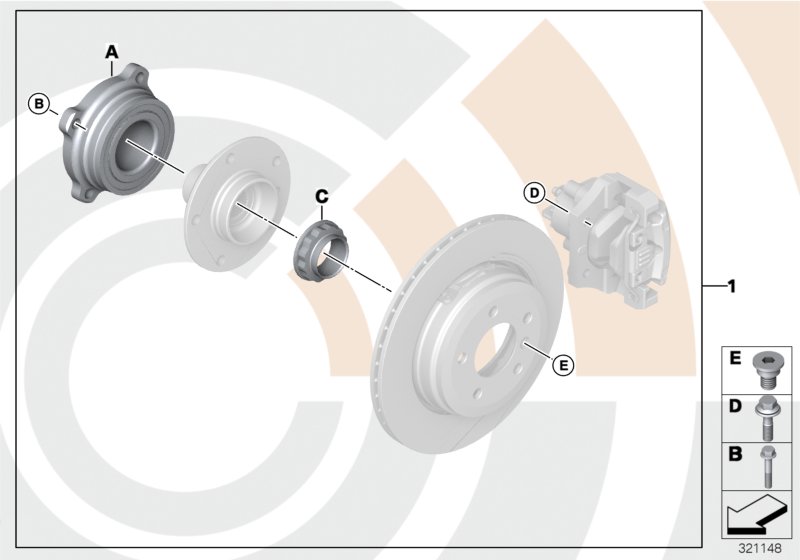 A
B
C
D
E
1
E
D
B
321148