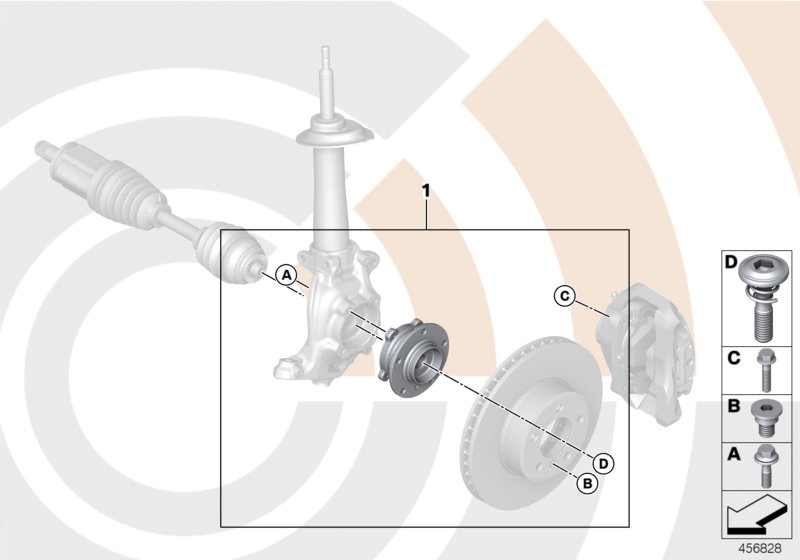 1
A
C
D
B
D
C
B
A
456828