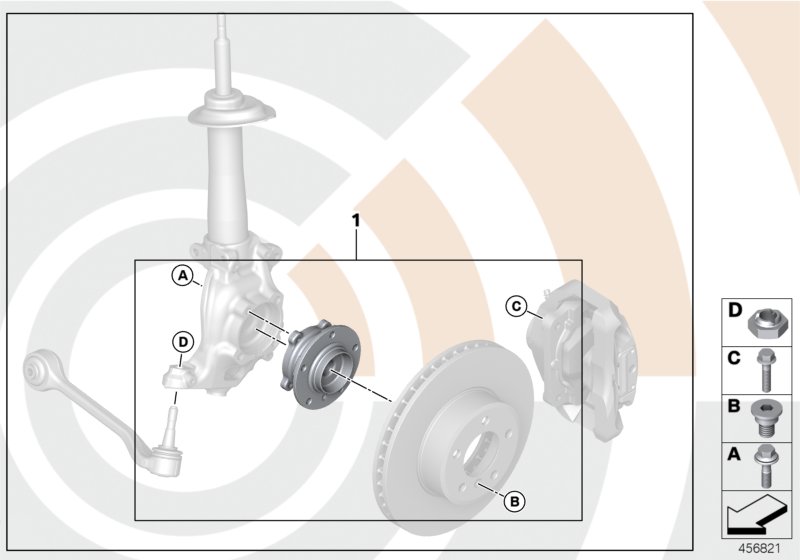 1

A

D

C

B

D

C

B

A

456821