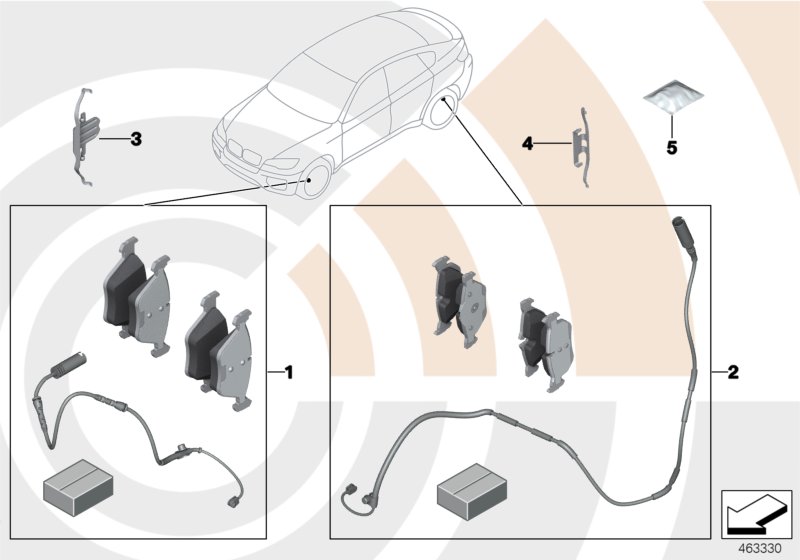 3
4
5
1
2
463330