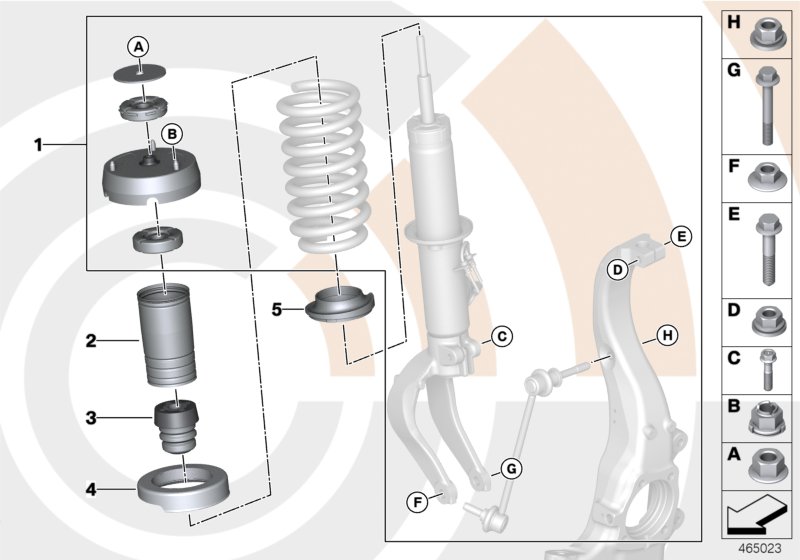 A
B
1
2
3
4
5
C
D
E
H
G
F
H
G
F
E
D
C
B
A
465023