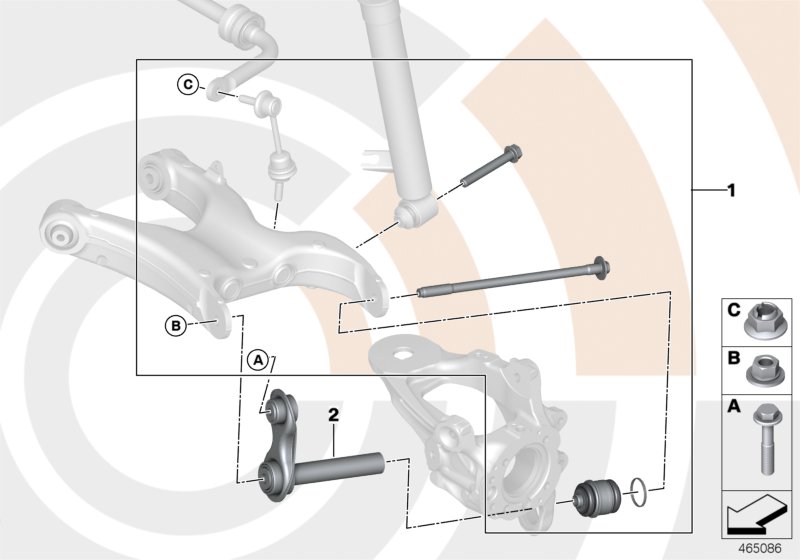 C
1
B
A
2
C
B
A
465086