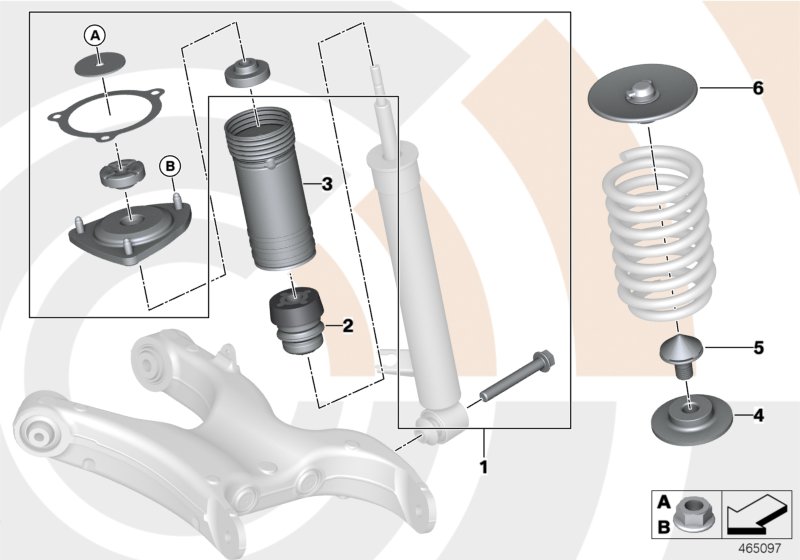 A

B

3

2

1

6

5

4

A
B

465097