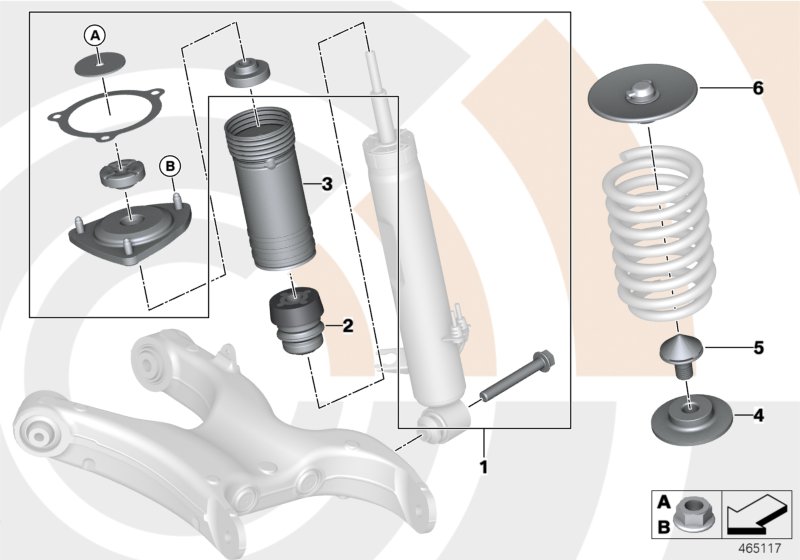 A
B
3
2
1
6
5
4
A
B
465117