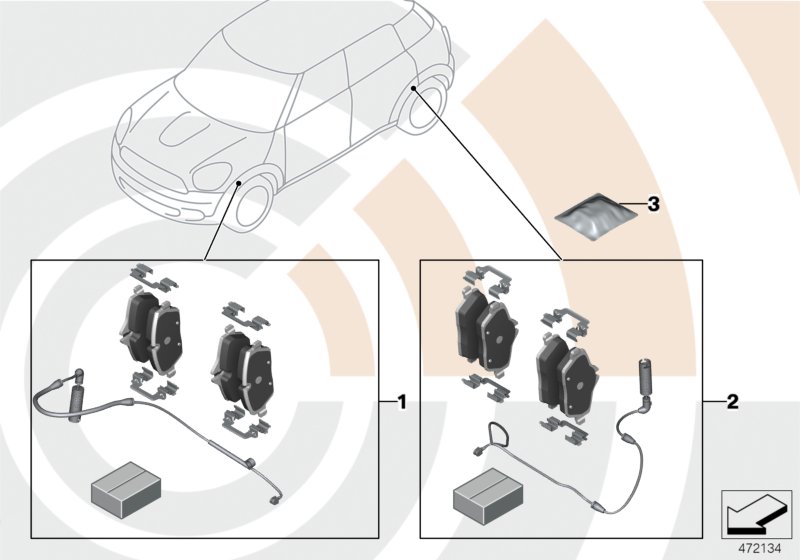 3
1
2
472134