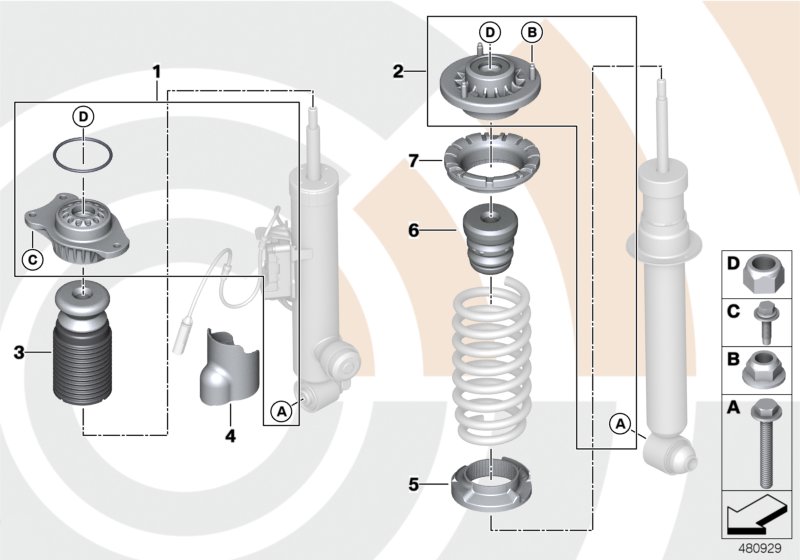 1
D
C
3
4
A
2
D
B
7
6
5
A
D
C
B
A
480929