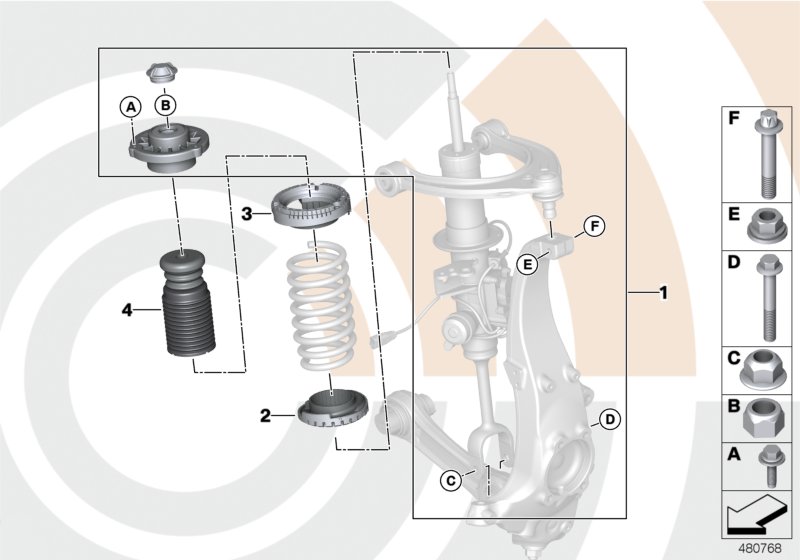 A
B
3
4
2
F
E
1
D
C
F
E
D
C
B
A
480768