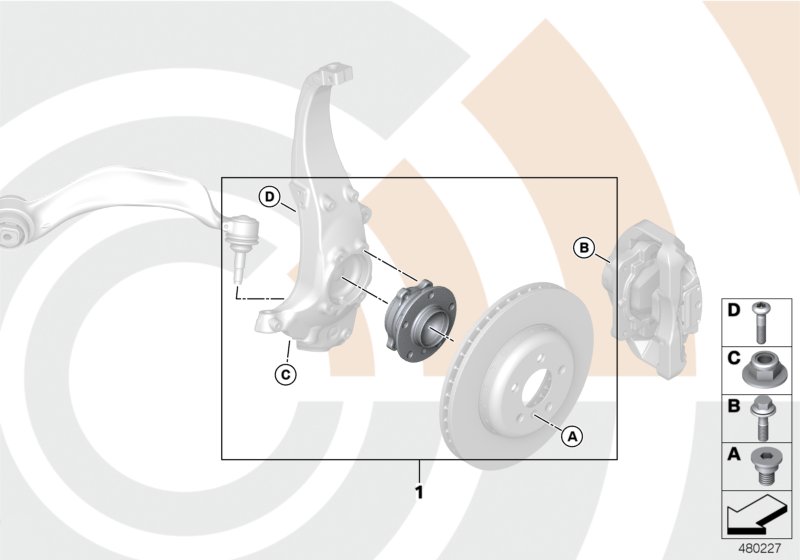 D
B
C
A
1
D
C
B
A
480227