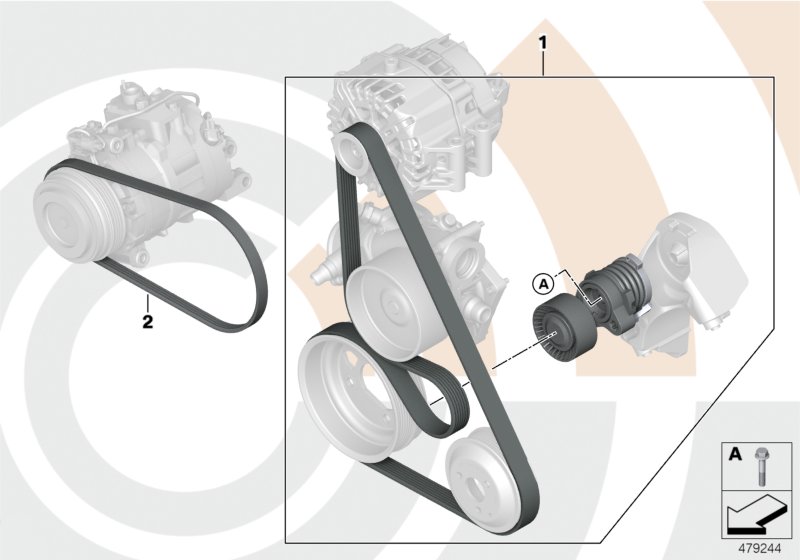 1
2
A
A
479244