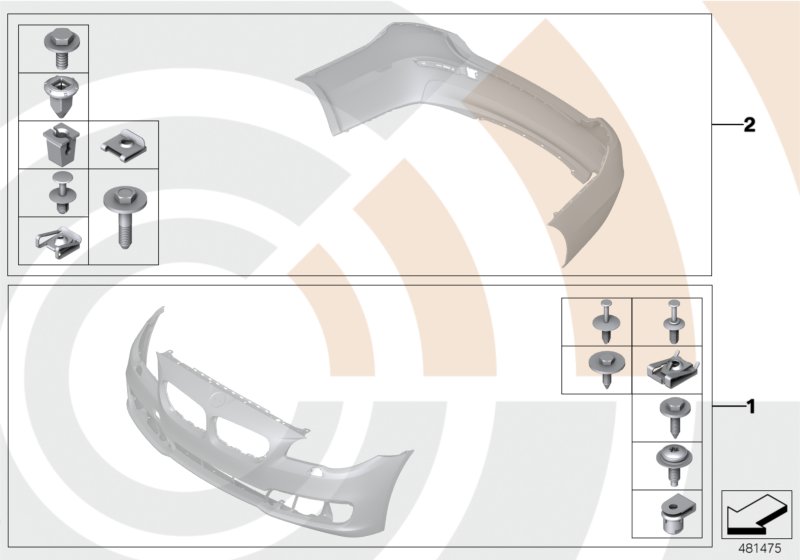 2

1

481475