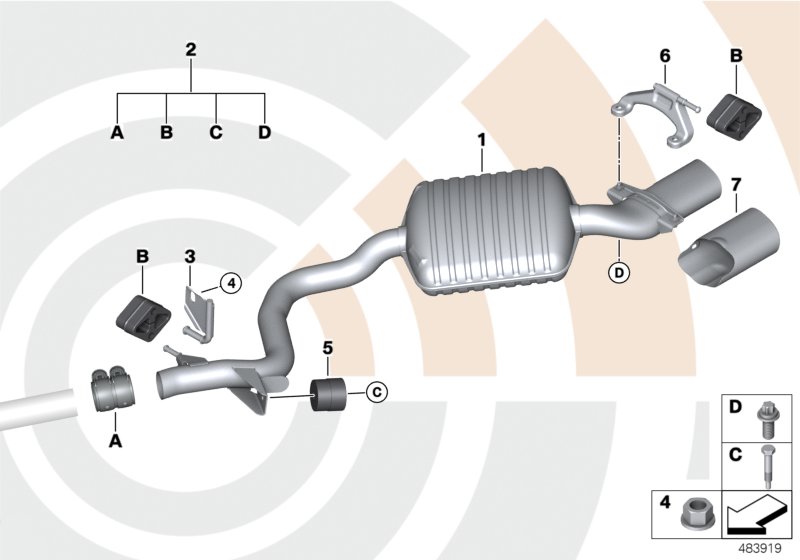 2
A B C D
6
B
1
7
D
B
3
4
5
C
A
D
C
4
483919