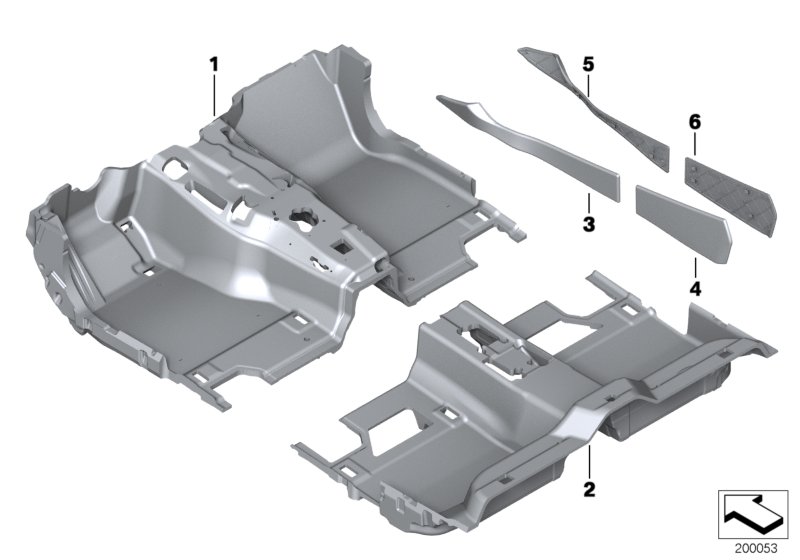 1
5
6
3
4
2
200053