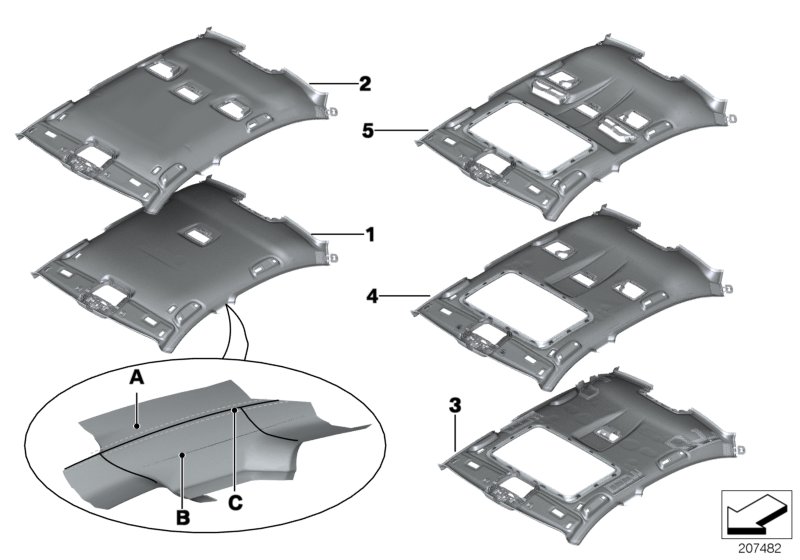 2
5
1
4
A
3
C
B
207482