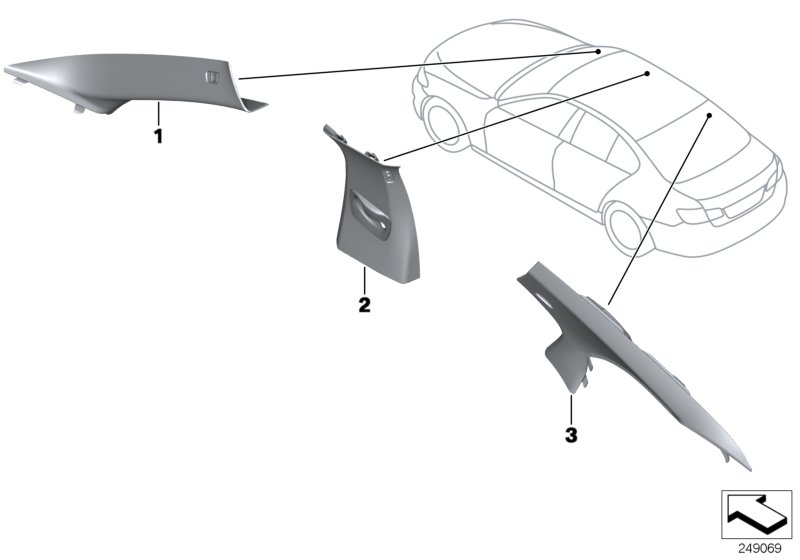 1

2

3

249069