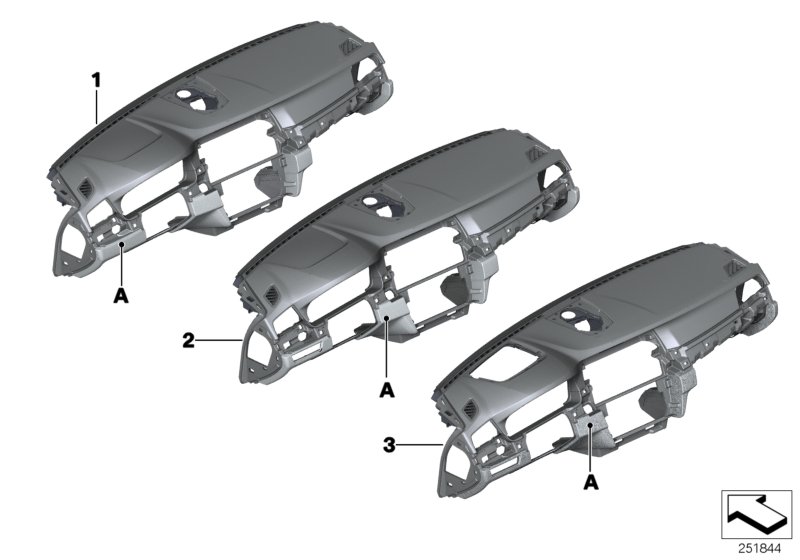 1
A
2
A
3
A
251844