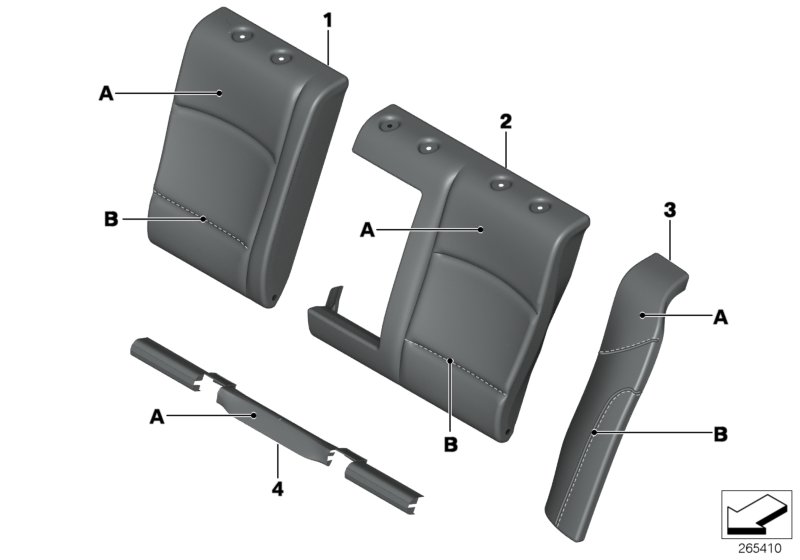 1
A
B
2
A
B
3
A
B
A
4
265410