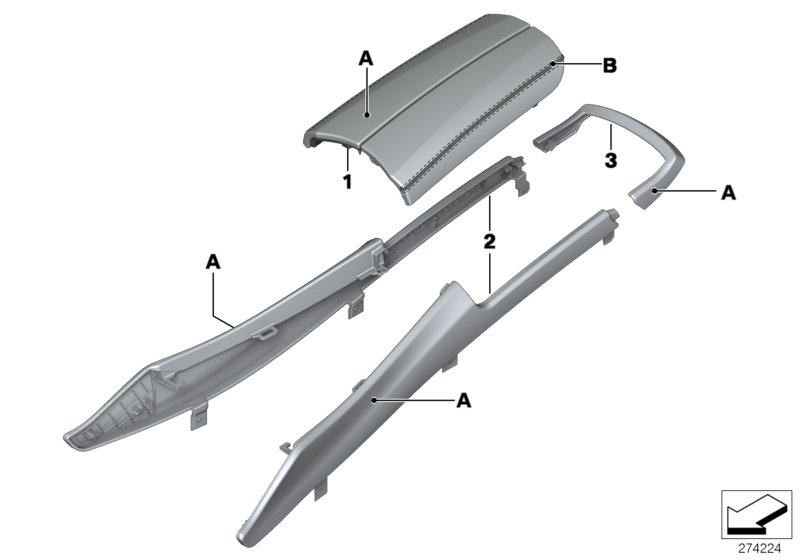 A
B
1
3
A
2
A
A
274224