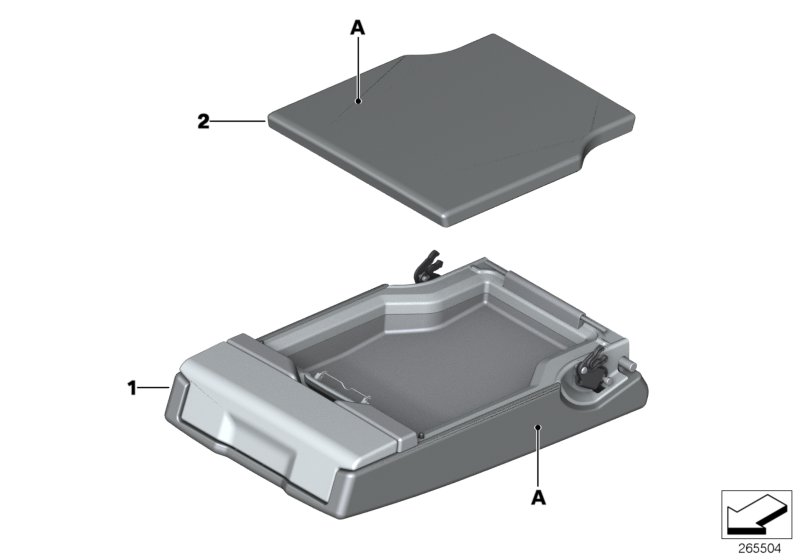 A
2
1
A
265504