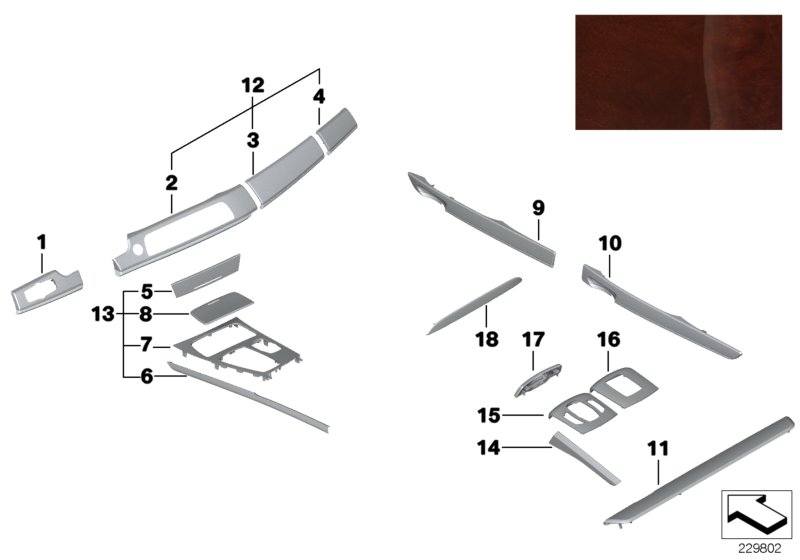 12
4
3
2
1
5
13
8
7
6
9
10
18
17
16
15
14
11
229802