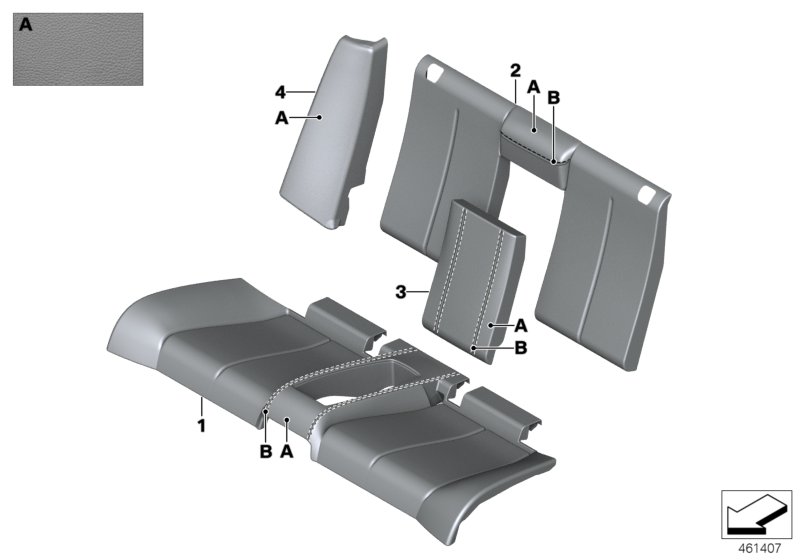 A

4
A

2
A
B

3
A
B

1
B A

461407