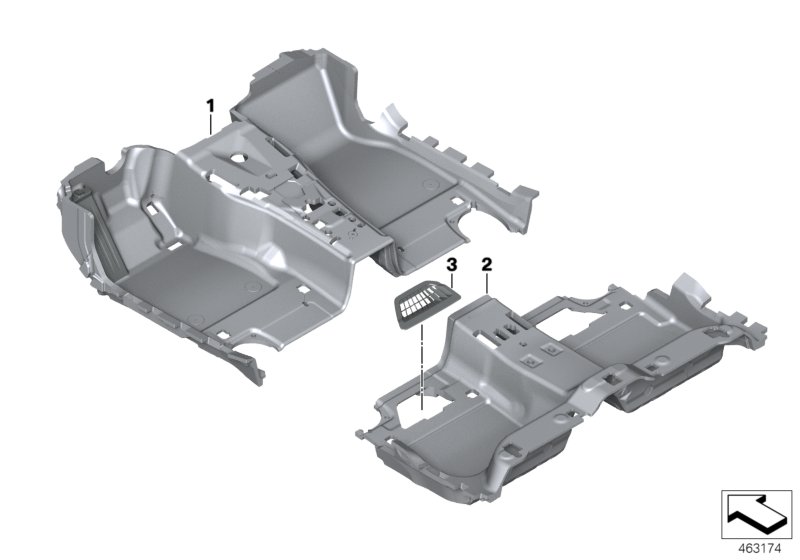 1
3
2
463174