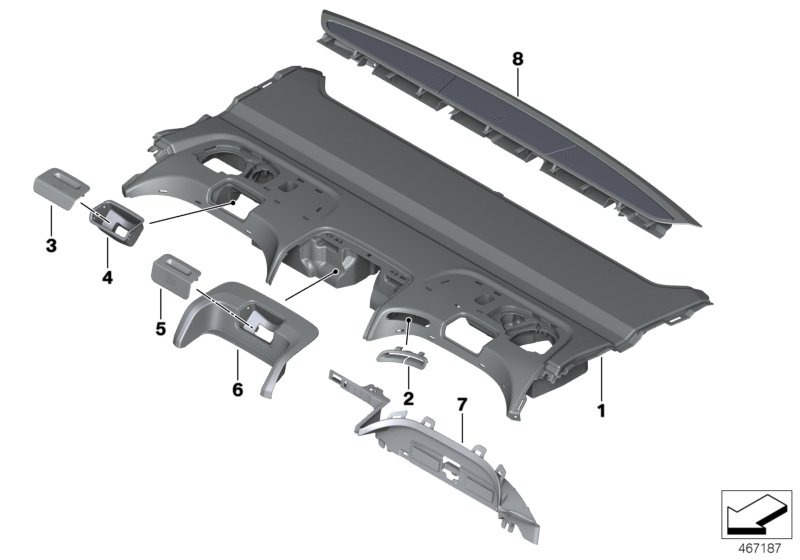 8
3
4
5
6
2
7
1
467187