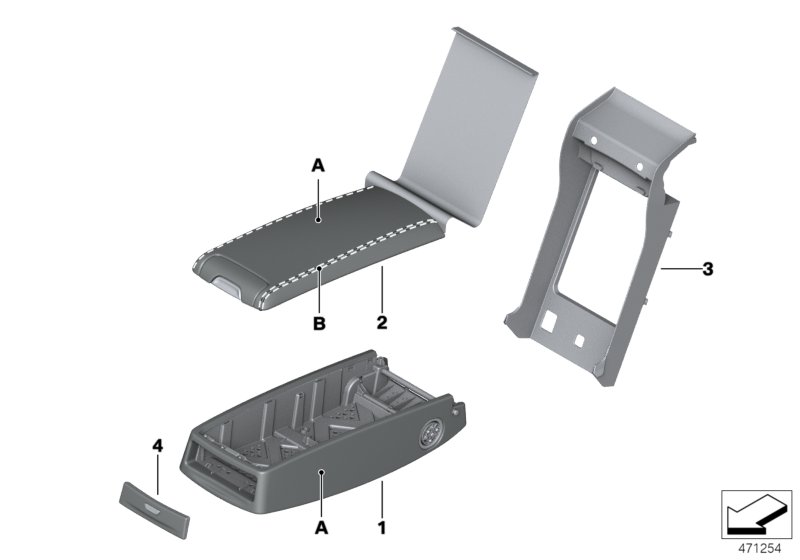 A
B
2
3
4
A
1
471254