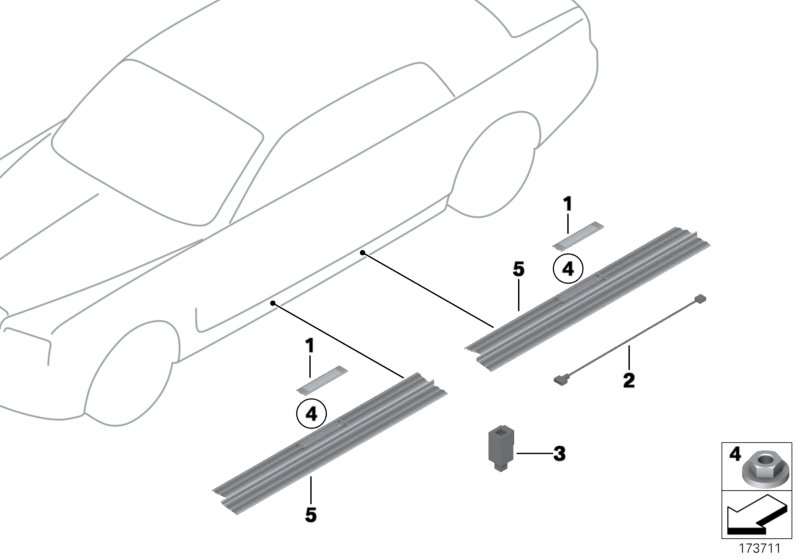 1
4
5
2
1
4
3
5
4
173711