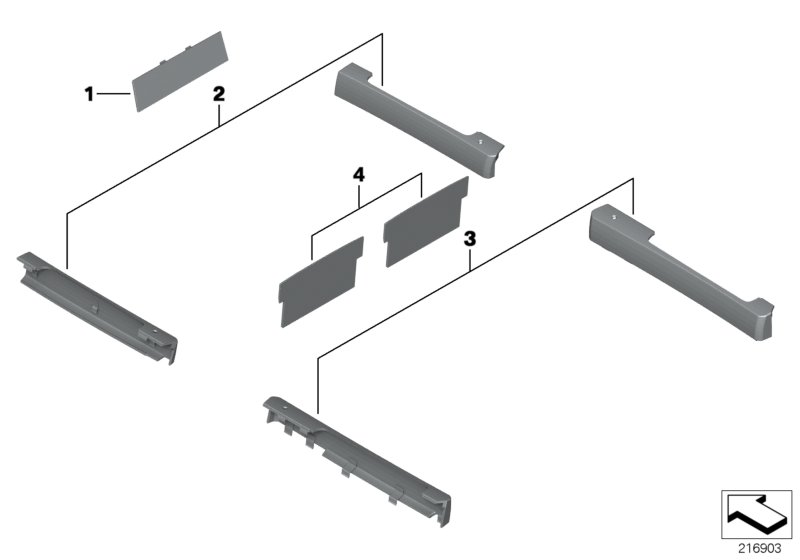 1
2
4
3
216903